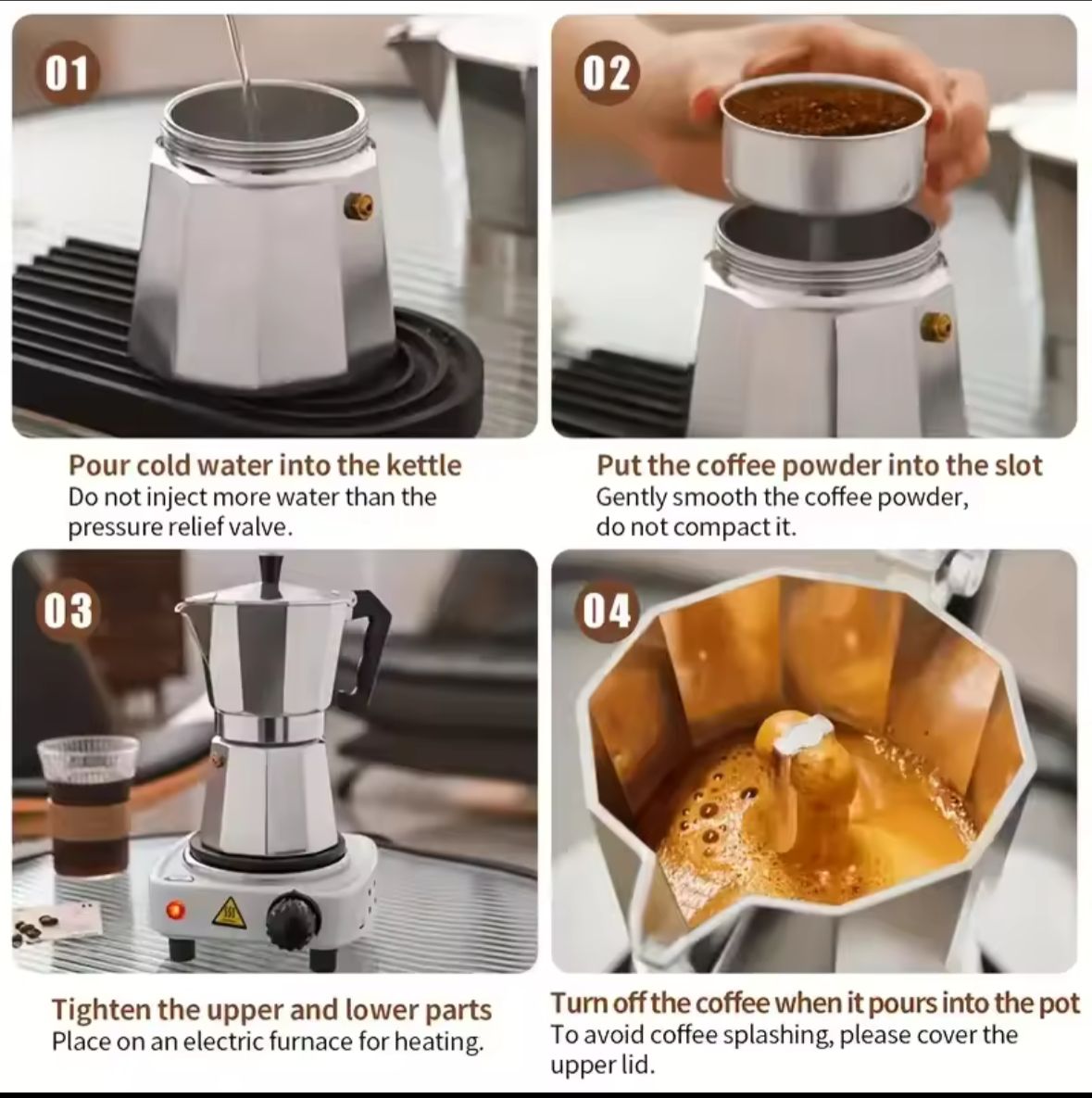 01

Pour cold water into the kettle
Do not inject more water than the pressure relief valve.

02

Put the coffee powder into the slot
Gently smooth the coffee powder, do not compact it.

03

Tighten the upper and lower parts
Place on an electric furnace for heating.

04

Turn off the coffee when it pours into the pot
To avoid coffee splashing, please cover the upper lid.